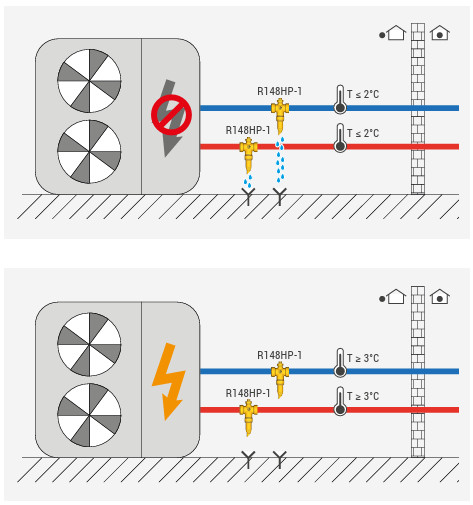 R148HP-1
T ≤ 2°C
R148HP-1
T ≤ 2°C

R148HP-1
T ≥ 3°C
R148HP-1
T ≥ 3°C